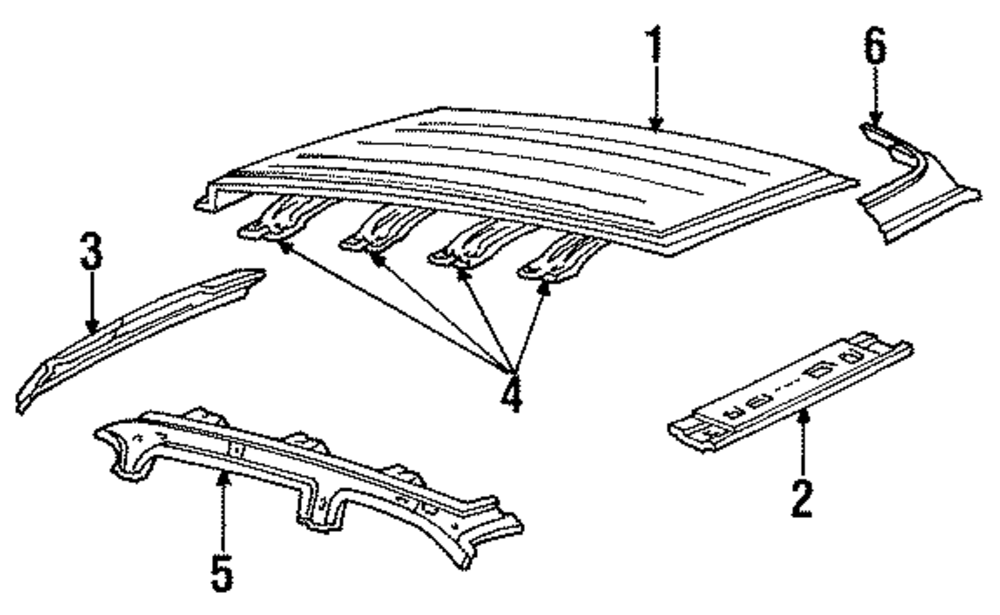 1
6
3
4
2
5