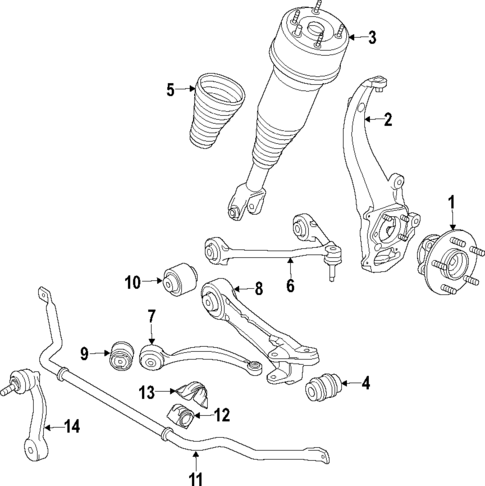 3
5
2
1
6
10
8
7
9
4
13
12
14
11