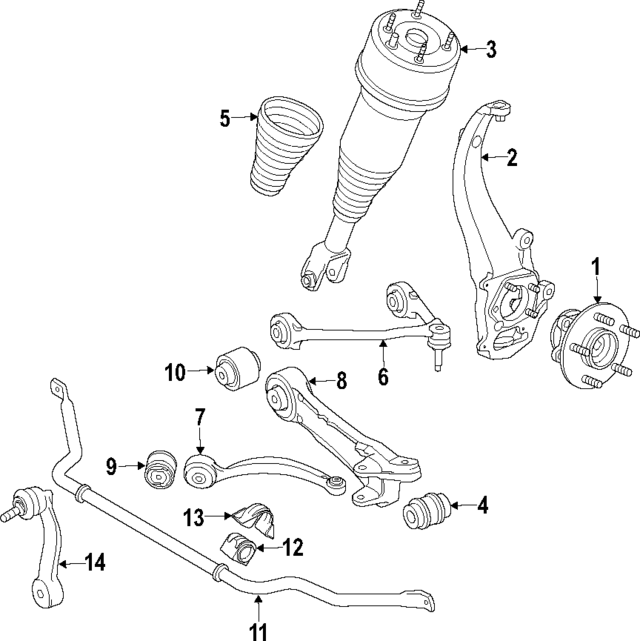 3
5
2
1
6
10
8
7
9
4
13
12
14
11