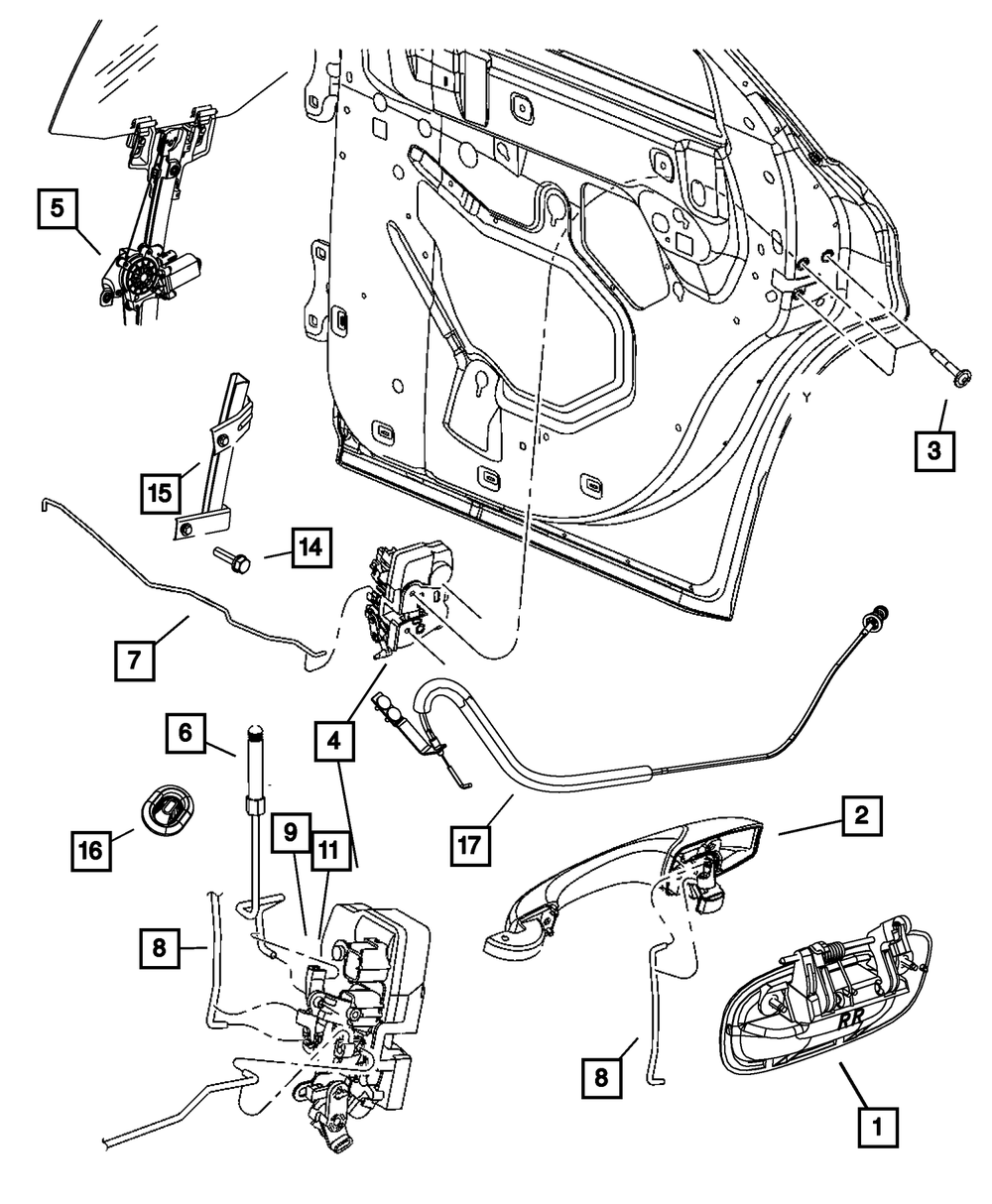 5

3

15

14

7

4

6

16

9

11

17

2

8

8

RR

1