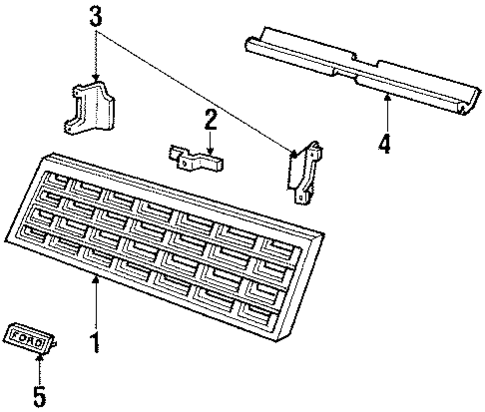 3

2

4

1

FORD

5