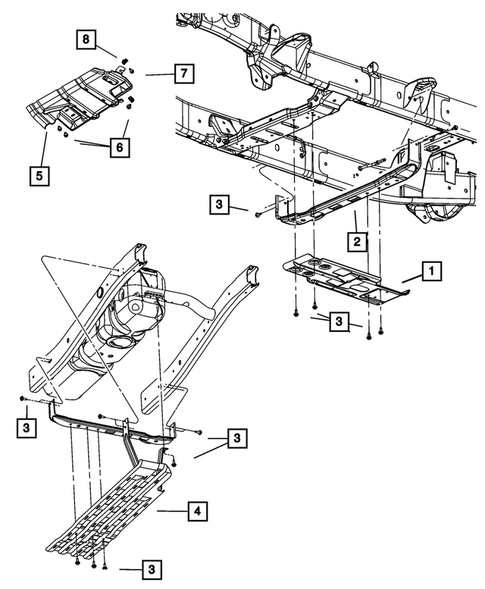 8
7
6
5
3
2
1
3
3
3
4
3