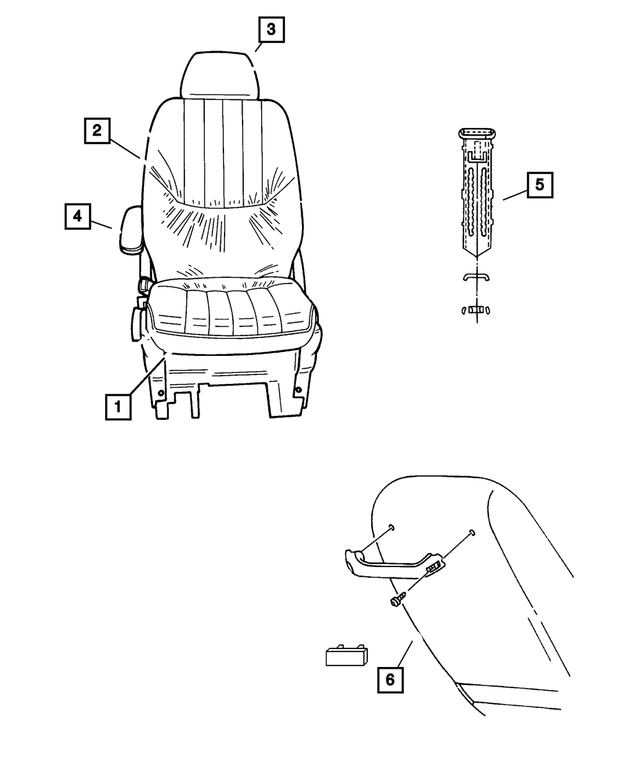 3
2
4
5
1
6