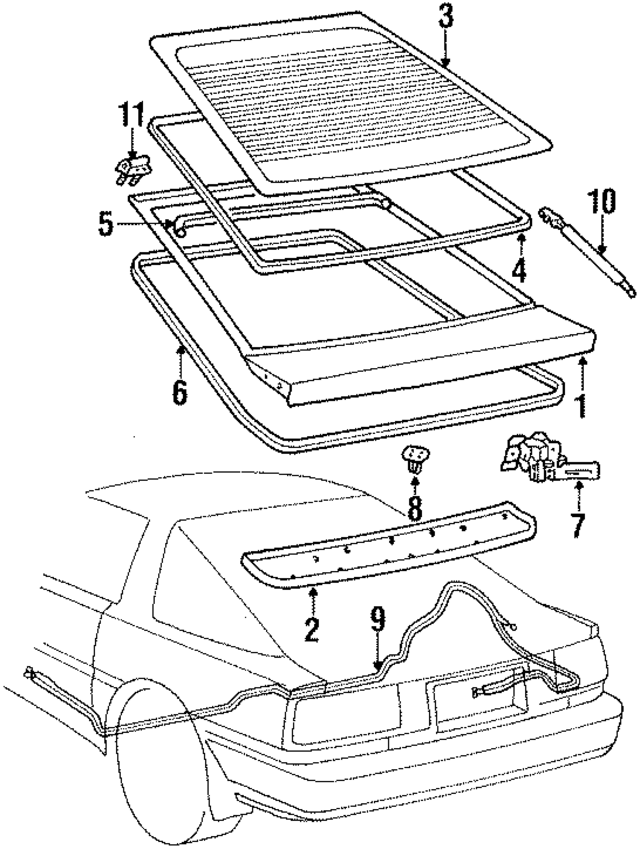 3
11
10
5
4
6
1
8
7
2
9