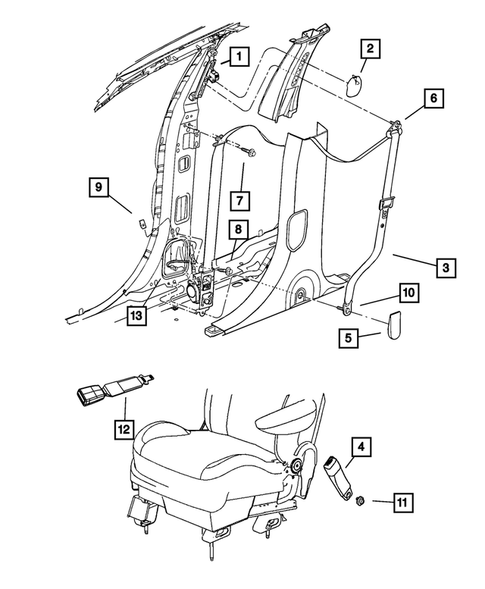 1
2
6
9
7
8
3
10
13
5
12
4
11