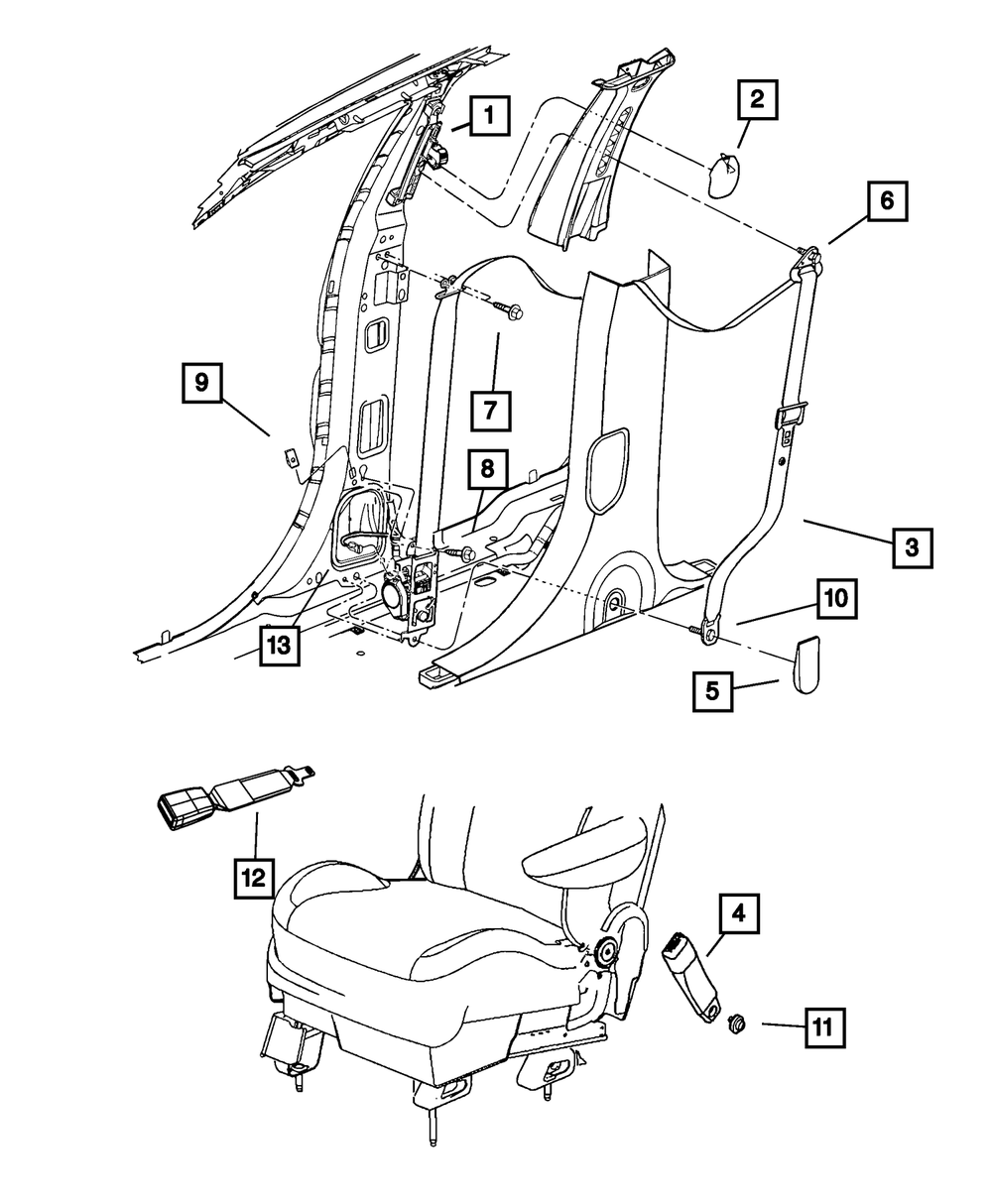 1
2
6
9
7
8
3
10
13
5
12
4
11