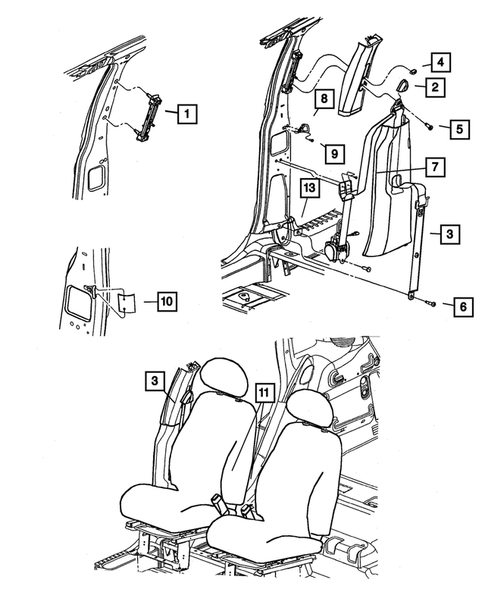 1
4
2
8
5
9
7
13
3
10
6
3
11