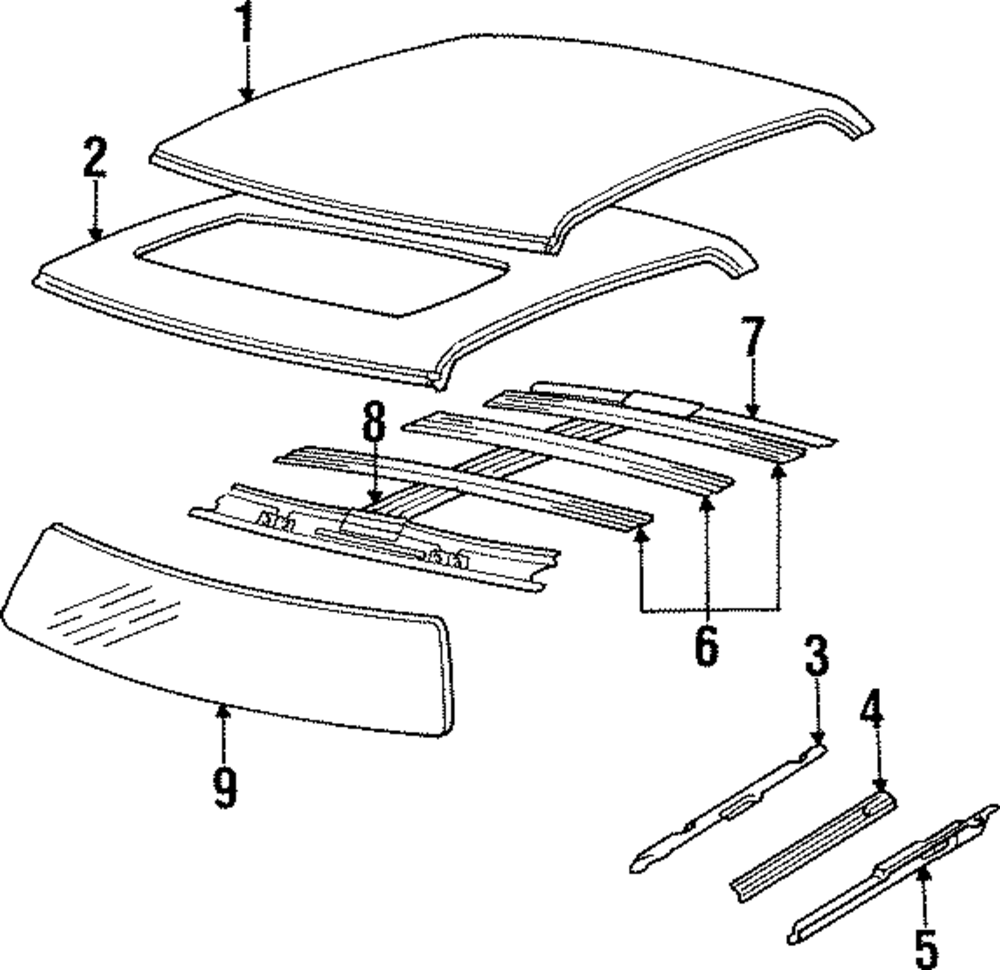 1
2
7
8
6
3
4
9
5