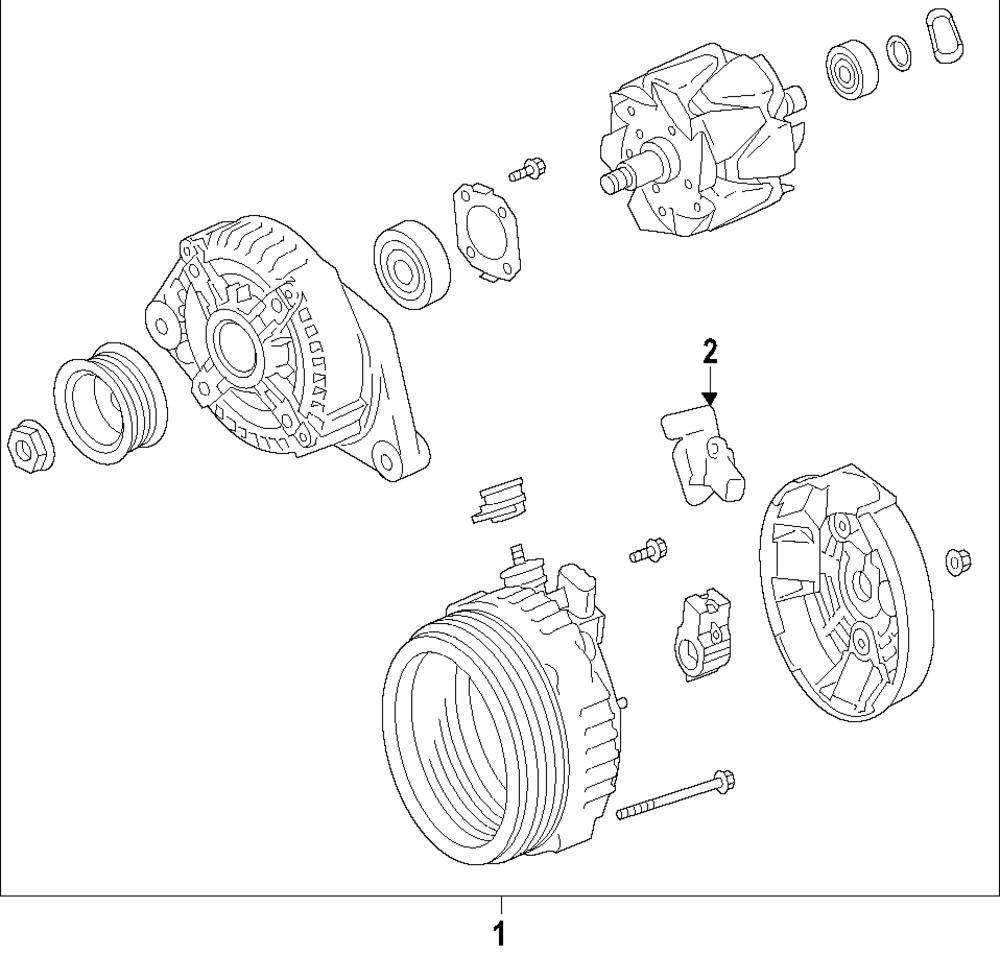 2

1