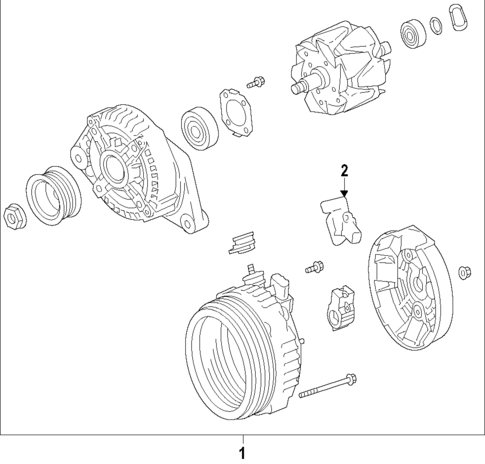 2

1