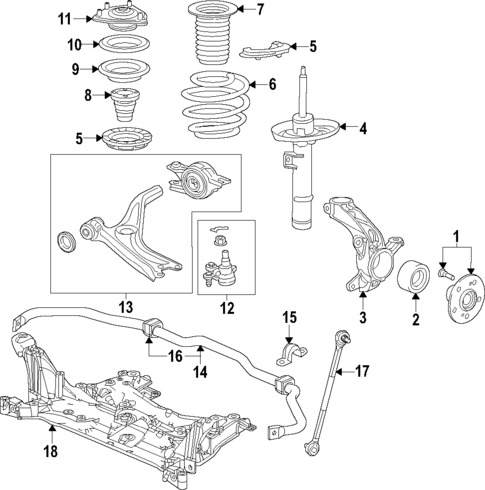 11
7
10
5
9
6
8
4
5
1
13
12
3
2
15
16
14
17
18