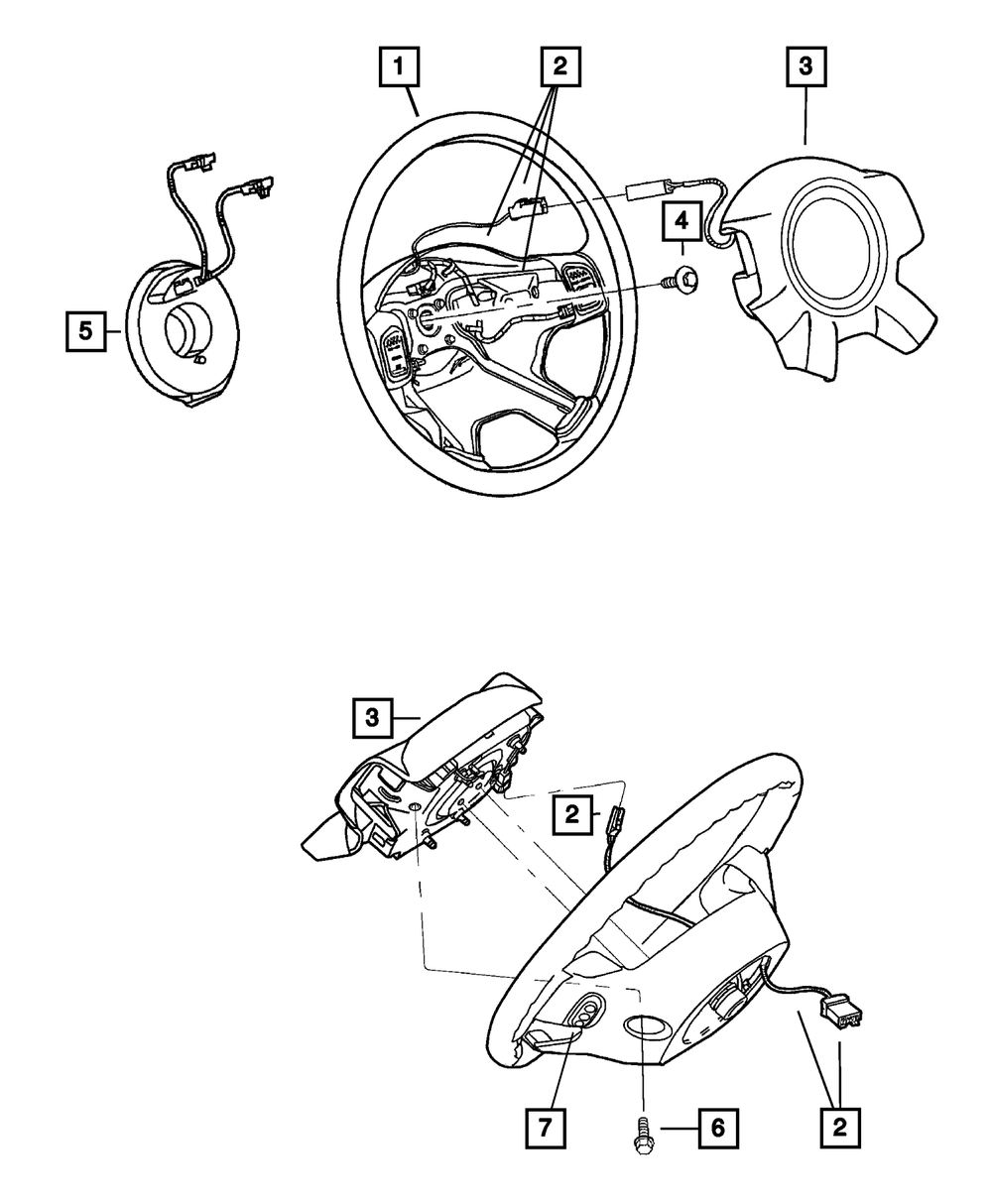 1
2
3
4
5
3
2
7
6
2