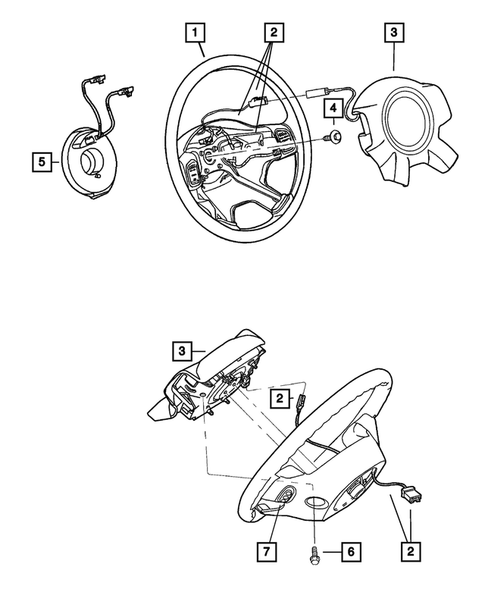 1
2
3
4
5
3
2
7
6
2