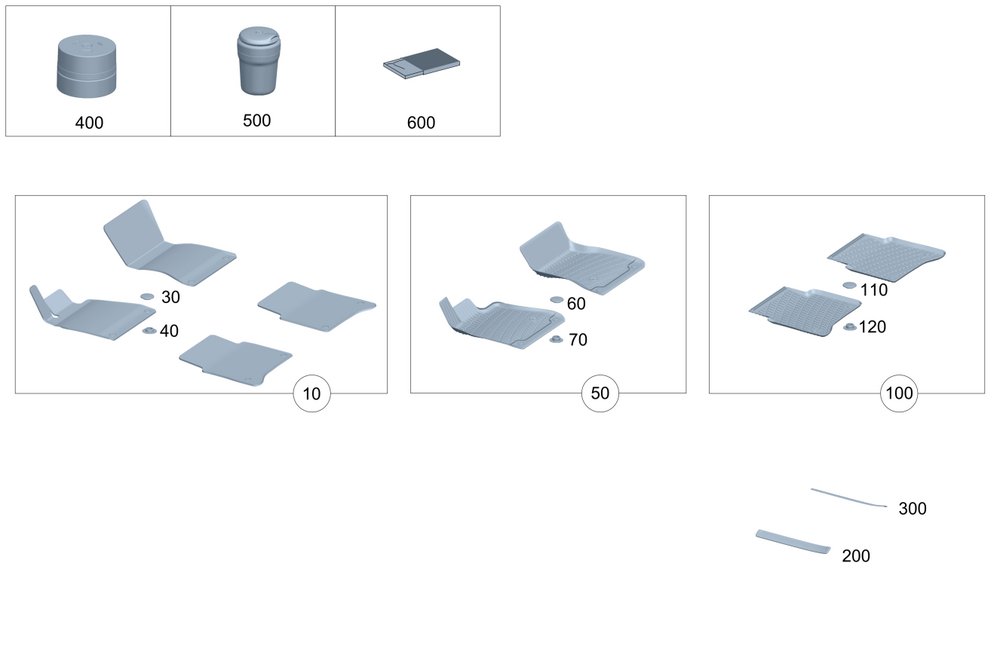 400

500

600

30

40

10

60

70

50

110

120

100

300

200