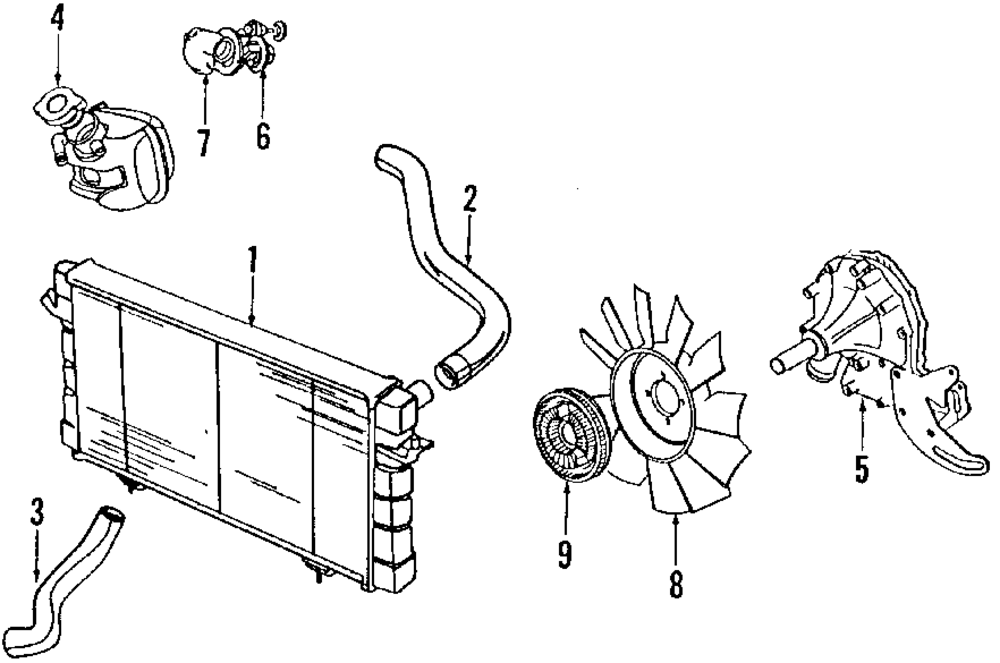 4
7
6
2
1
5
3
9
8