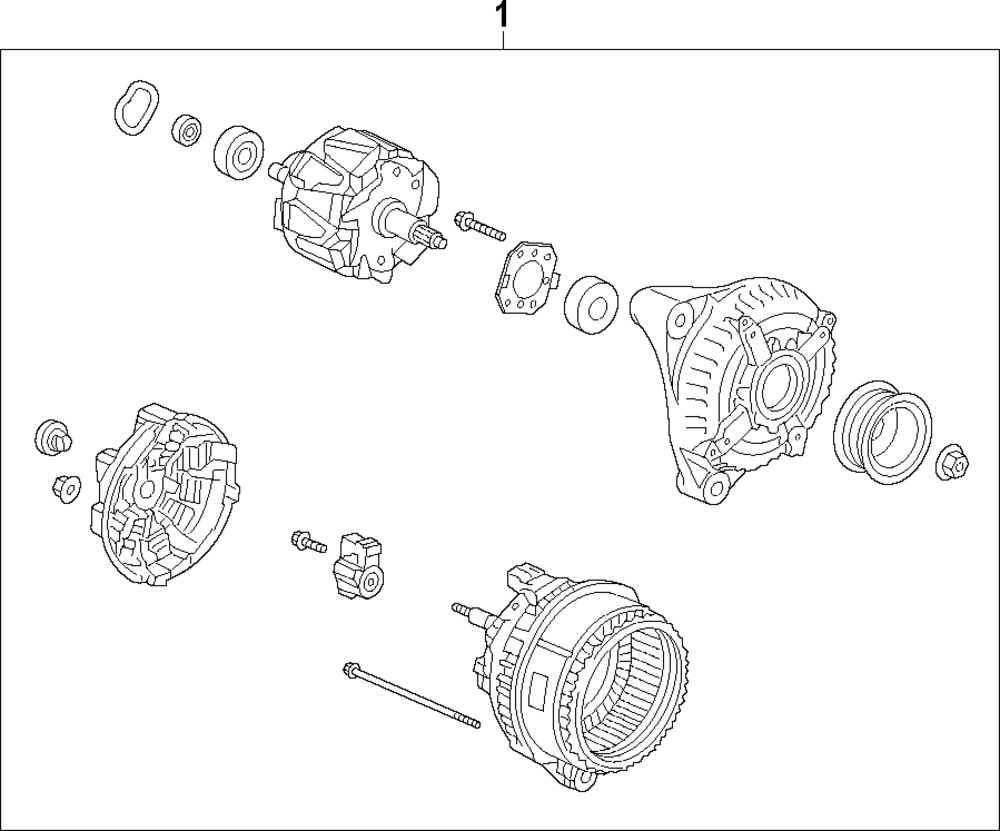 1