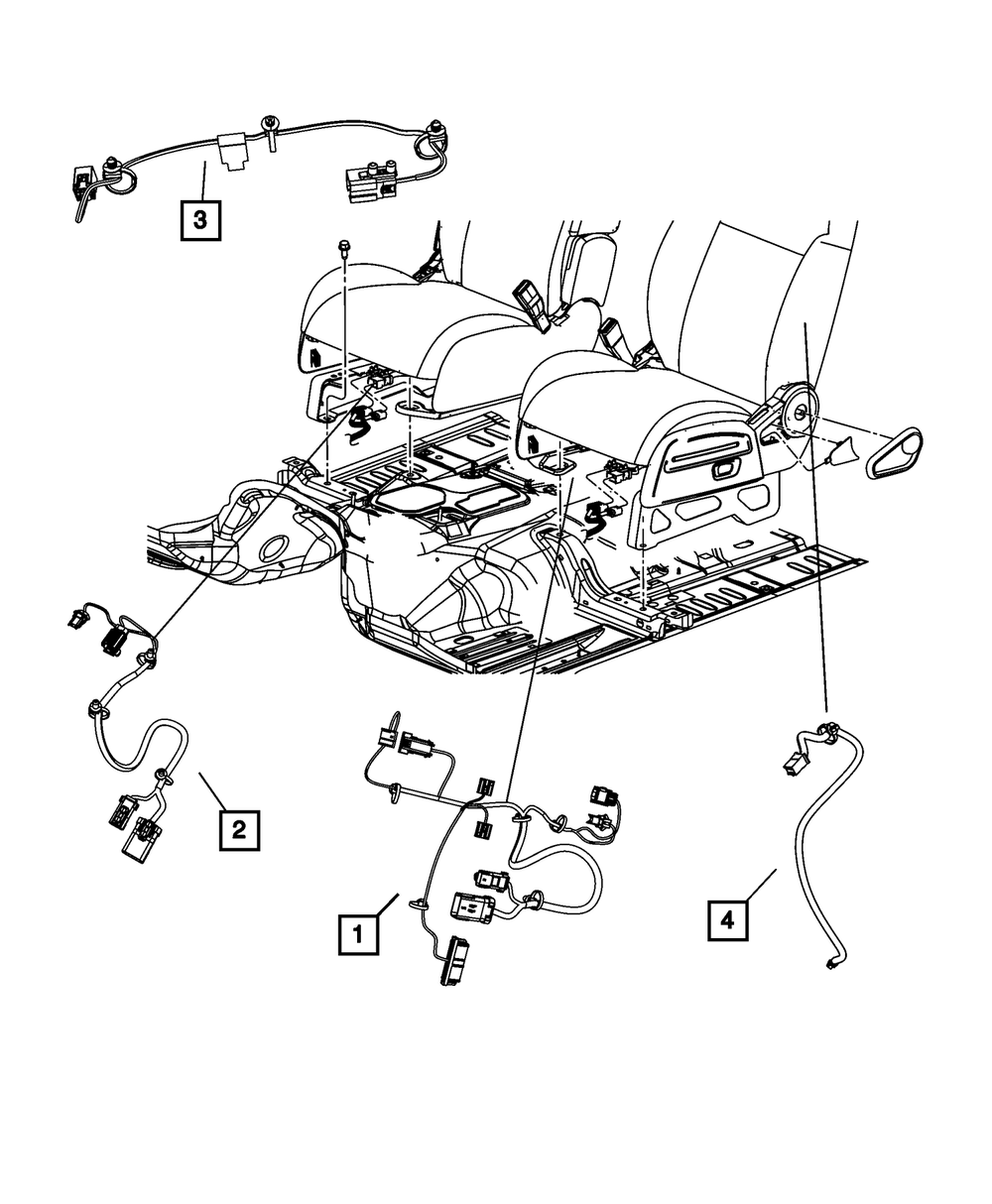 3

2

1

4