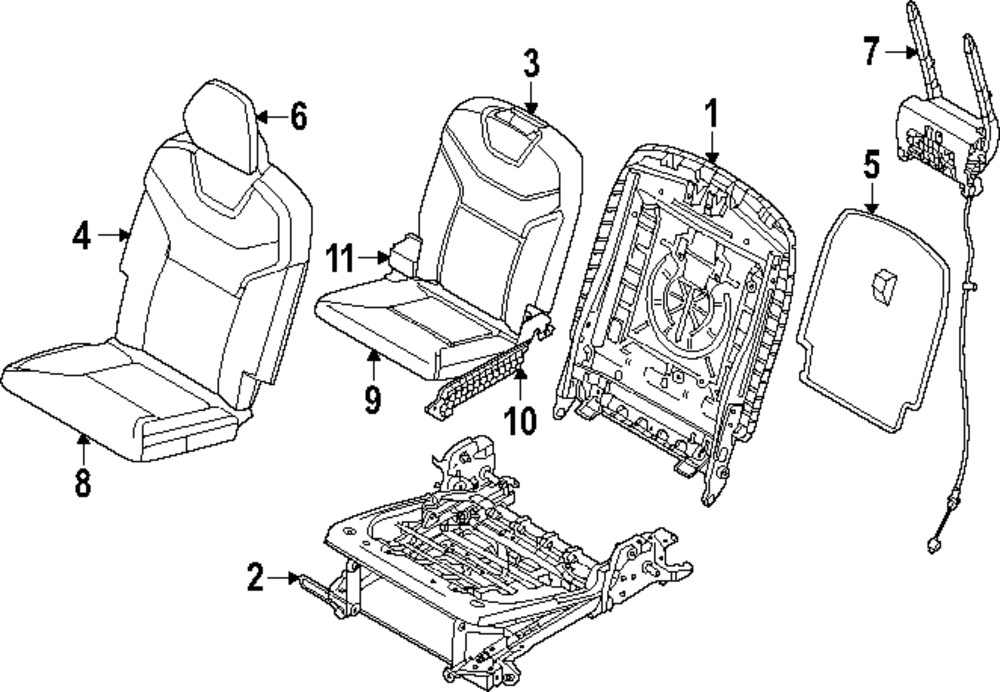 7
3
6
1
5
4
11
9
10
8
2