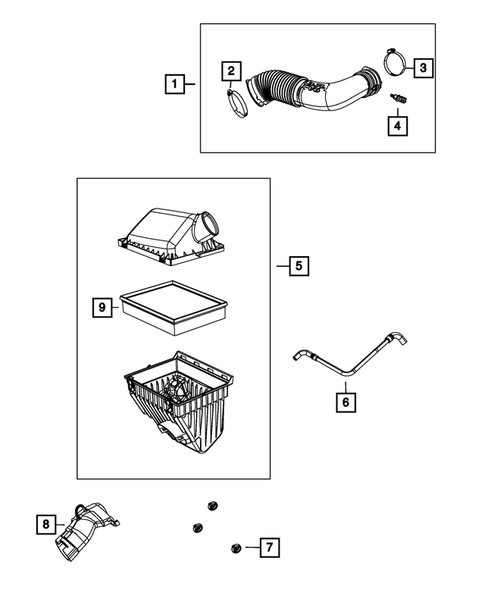 1
2
3
4
5
9
6
8
7