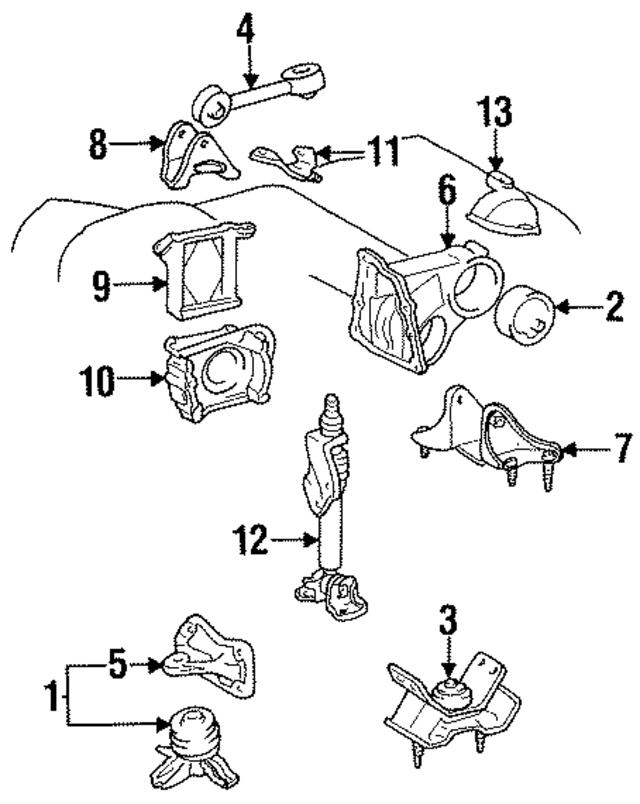 4
13
8
11
6
9
2
10
7
12
3
5
1