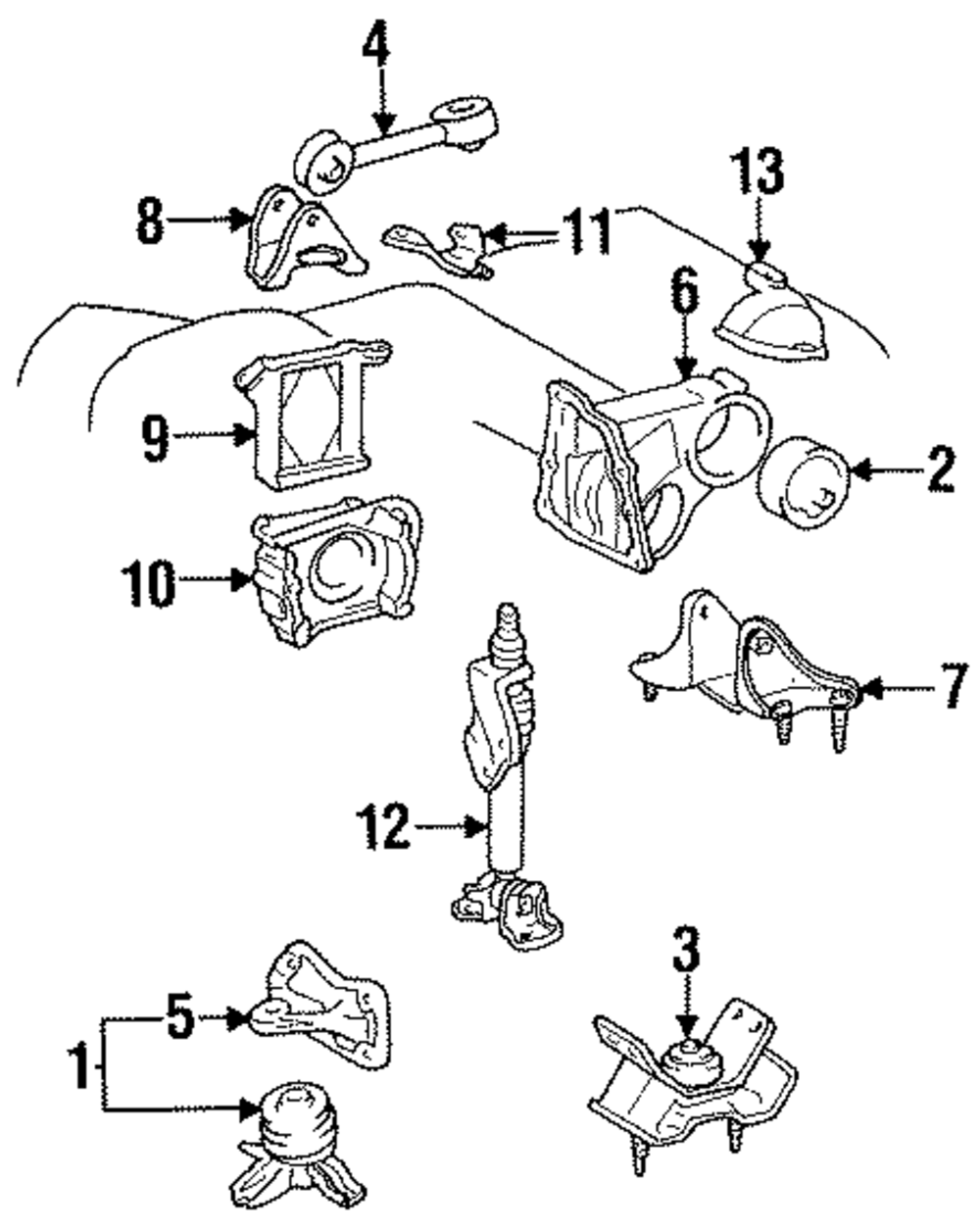 4
13
8
11
6
9
2
10
7
12
3
5
1