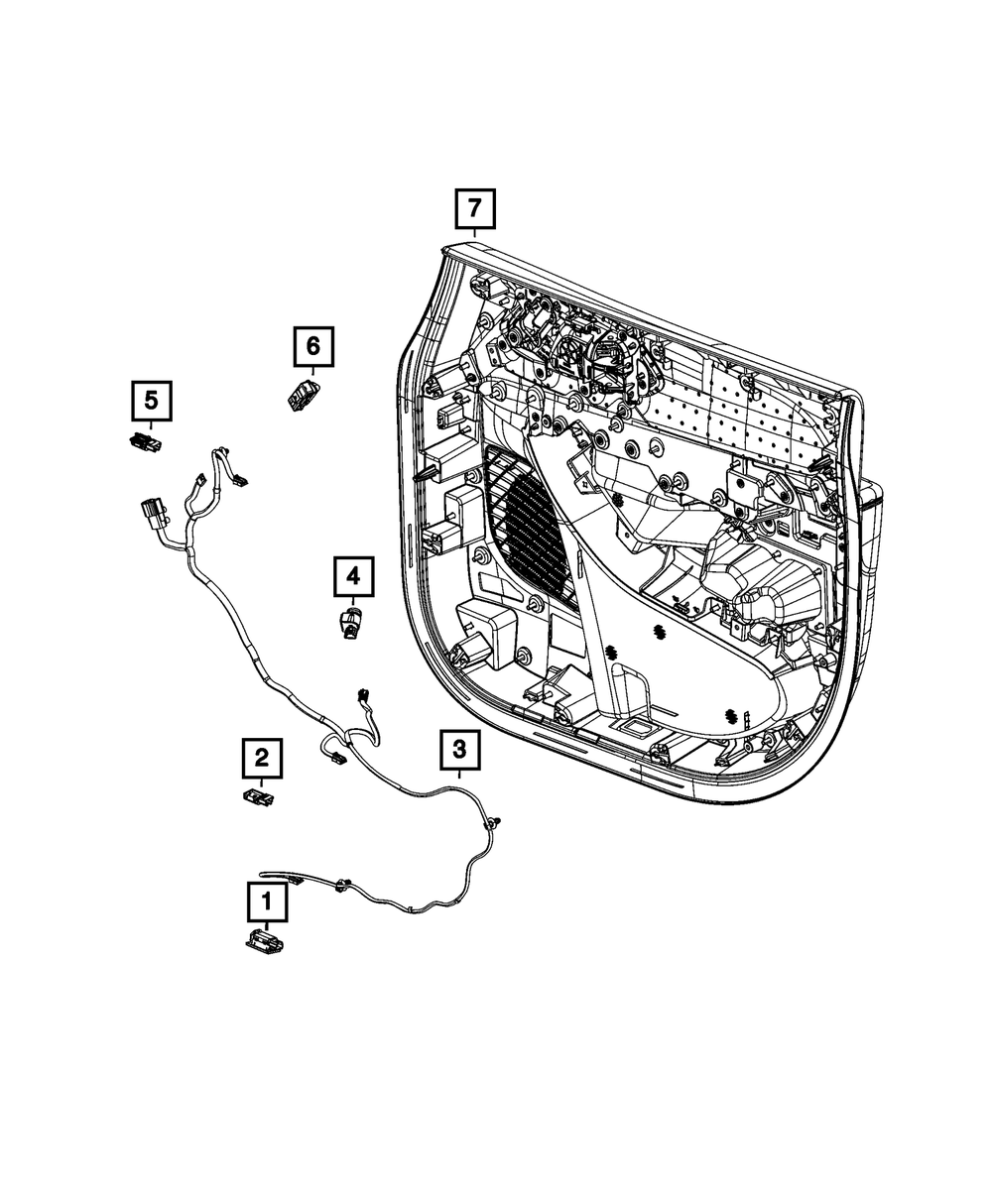 7
6
5
4
2
3
1