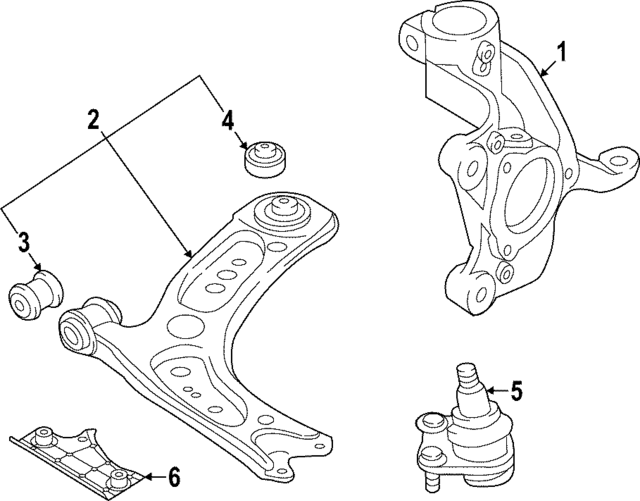 1
2
4
3
5
6