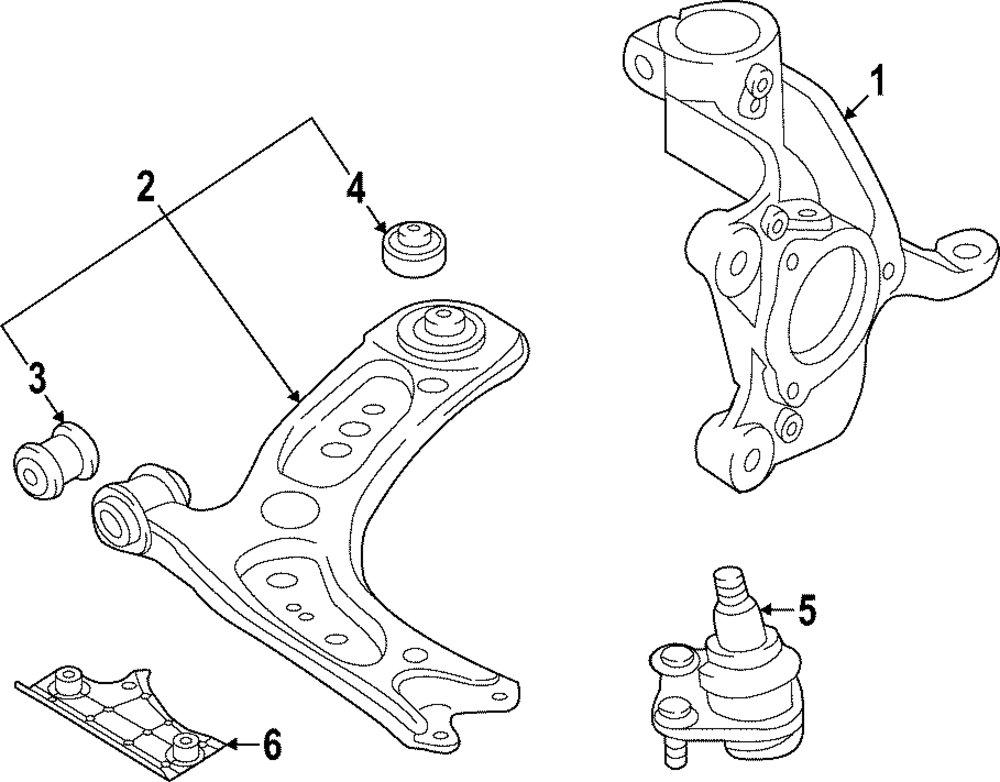 1
2
4
3
5
6