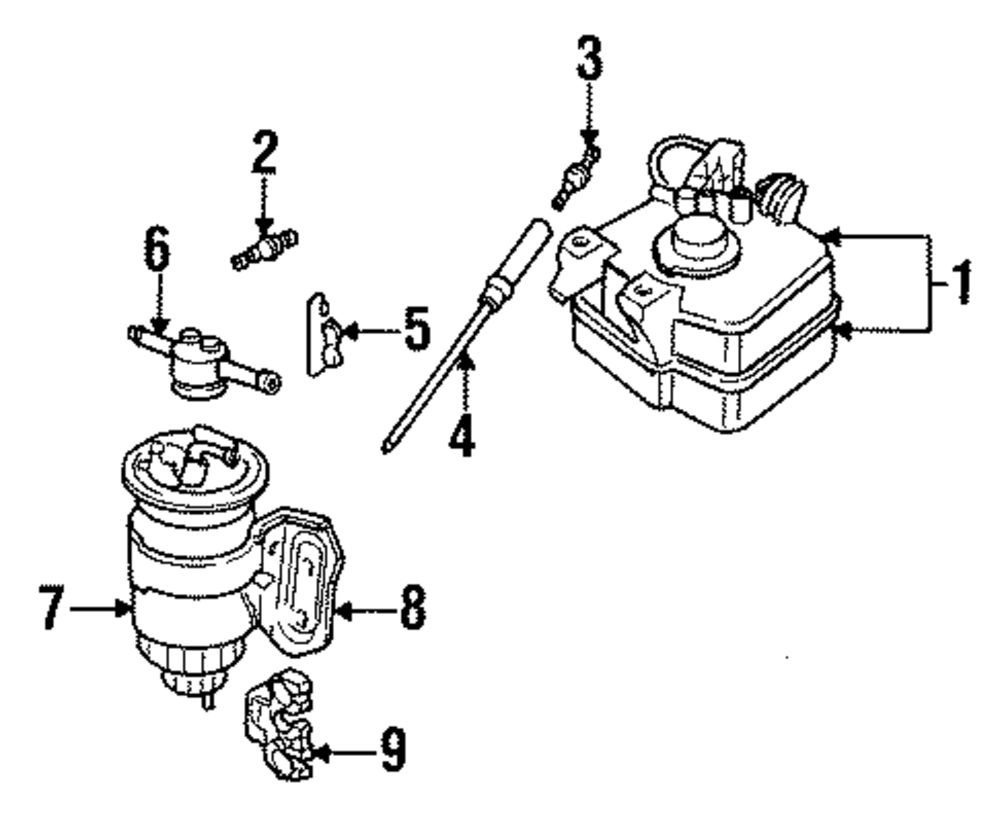 3
2
6
5
1
4
7
8
9