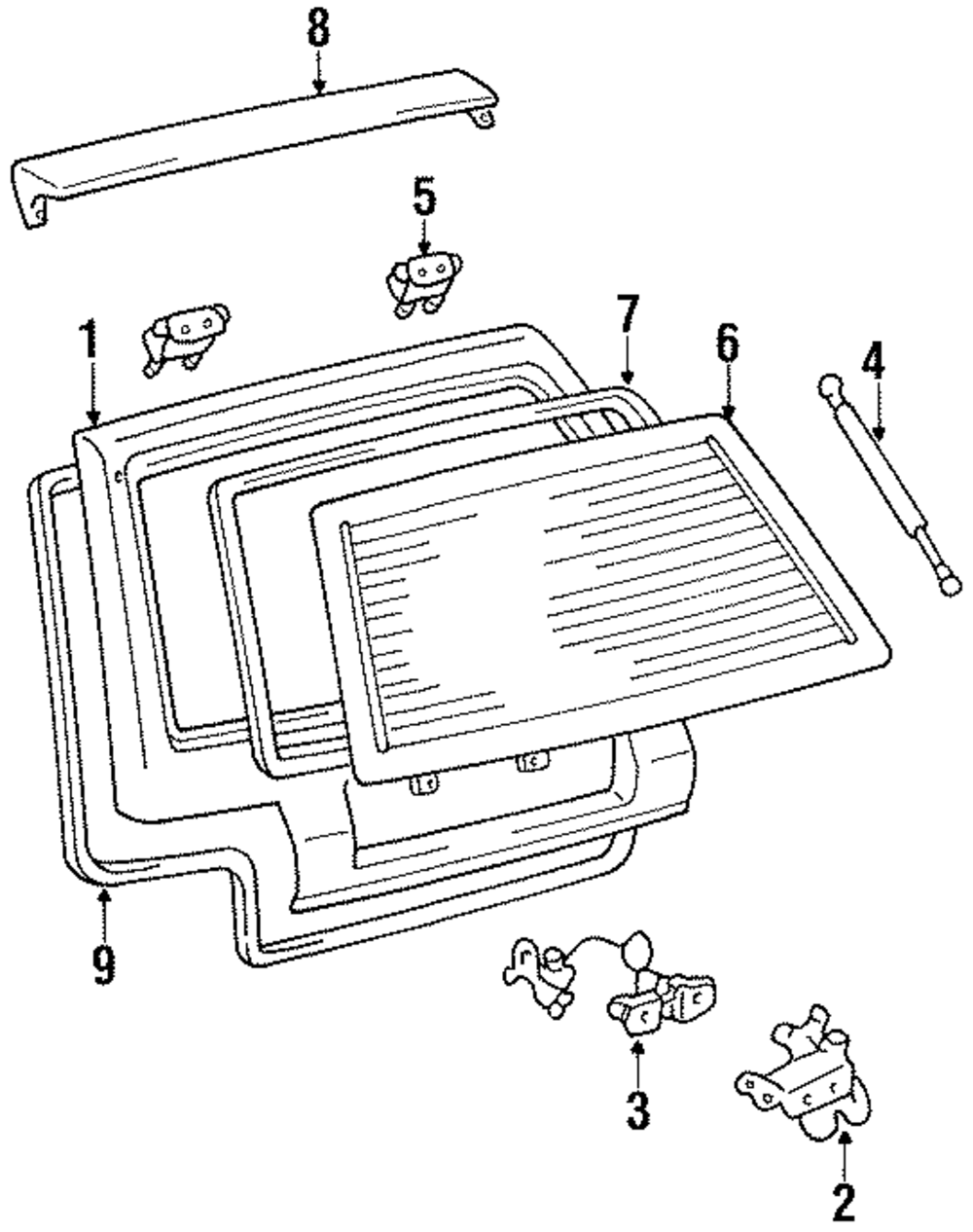 8
5
1
7
6
4
9
3
2