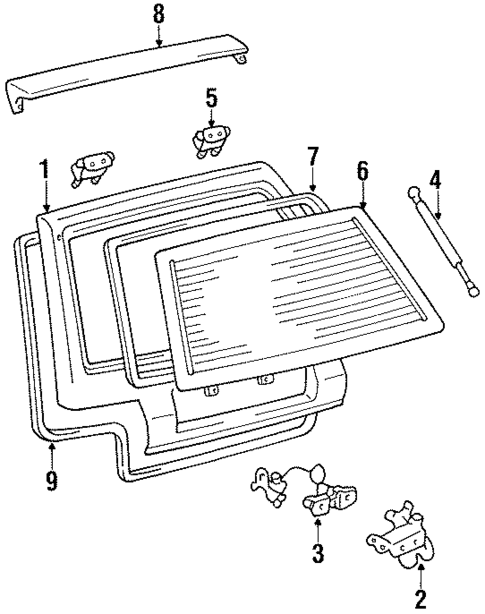 8

5

1

7

6

4

9

3

2