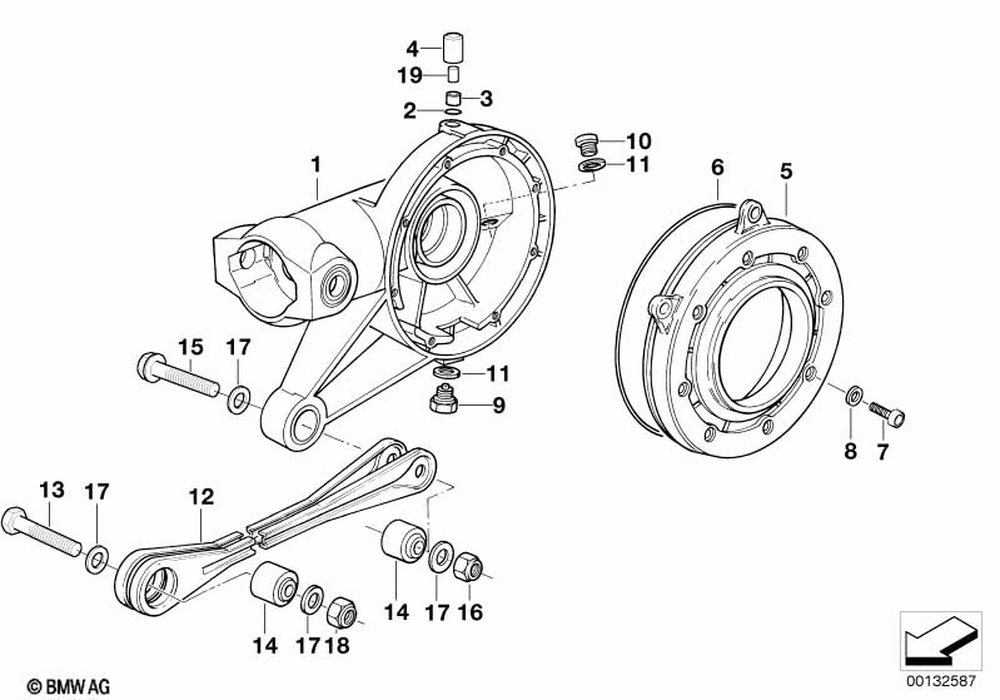 4
19
3
2
10
11
1
6
5
15
17
11
9
8
7
13
17
12
14
17
16
14
17
18
© BMW AG
00132587