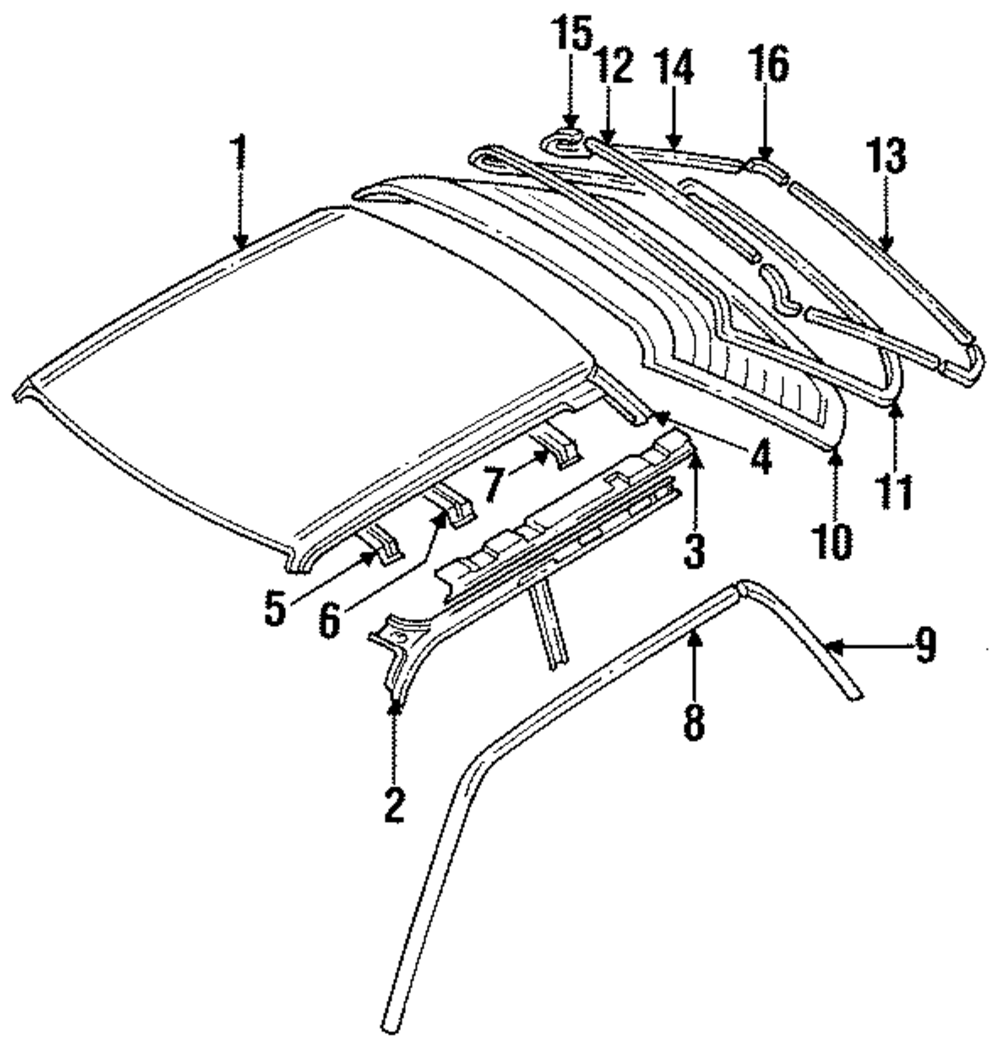 15
12
14
16
1
13
4
7
3
11
10
5
6
9
8
2