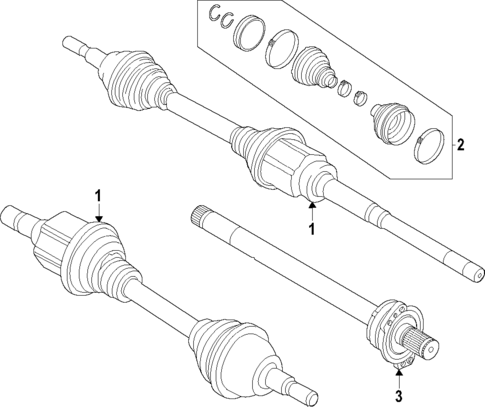 2
1
1
3