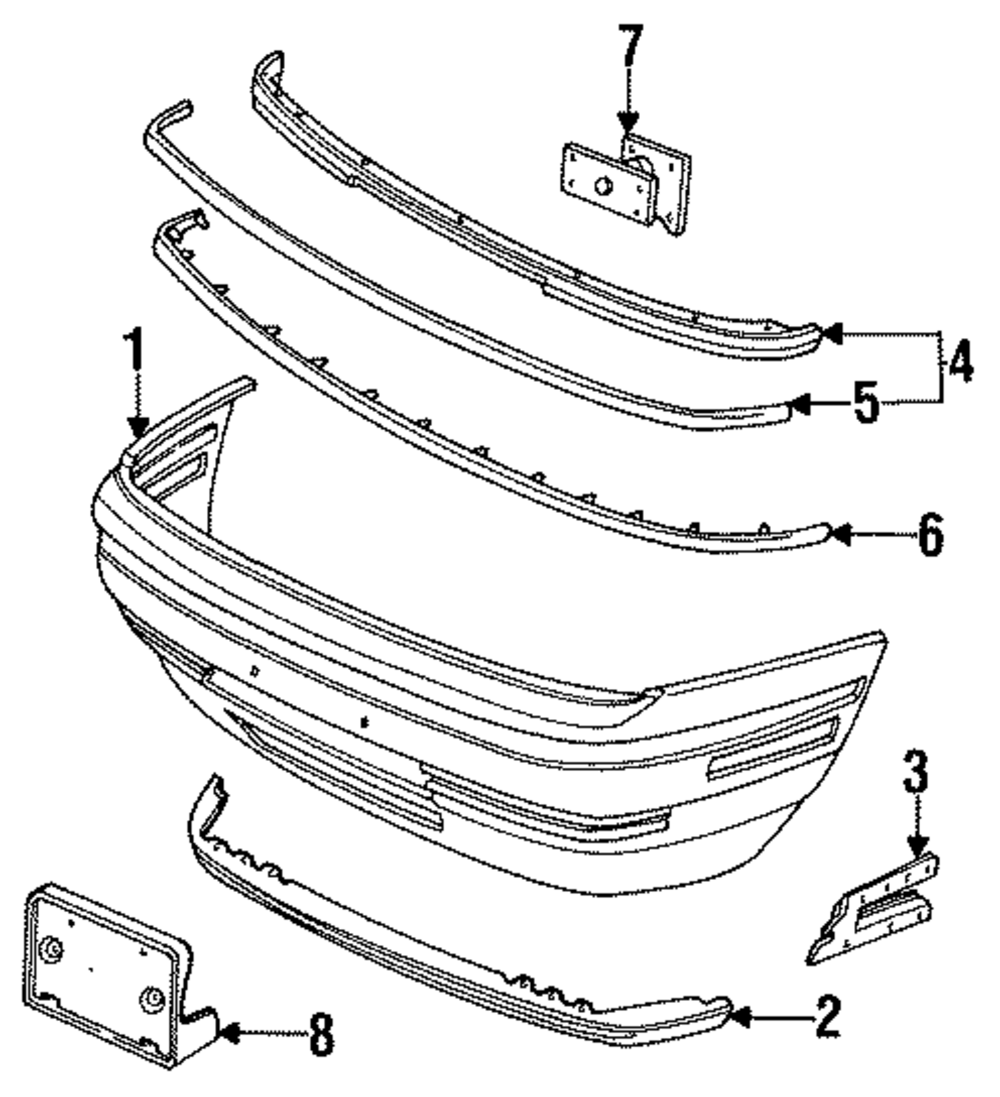 7
4
5
1
6
3
2
8