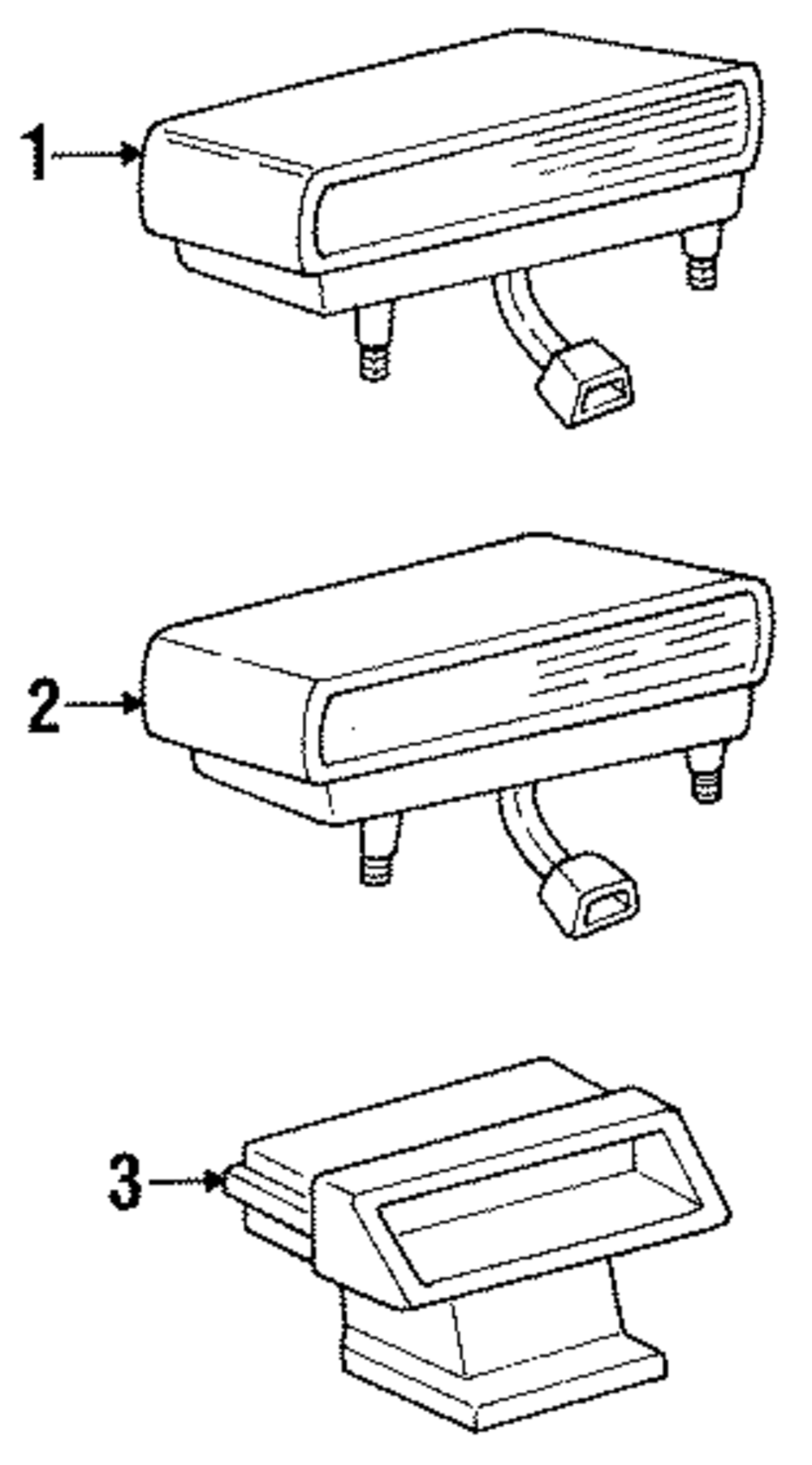 1

2

3