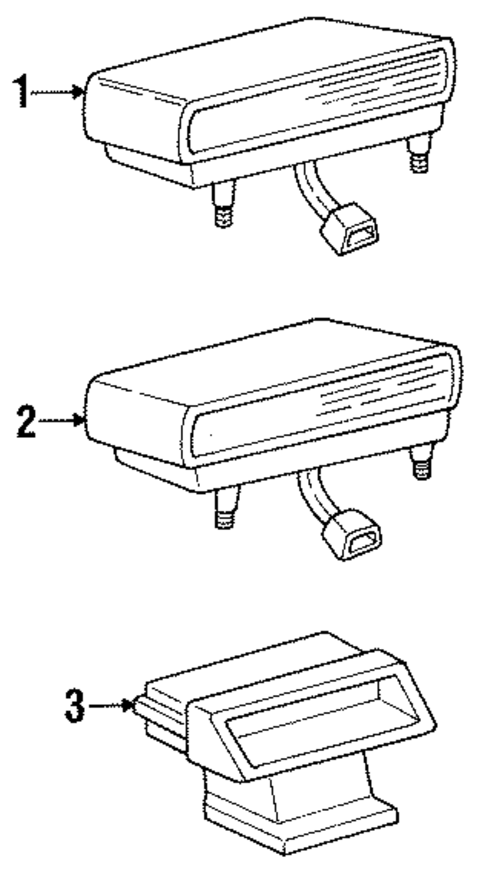 1

2

3