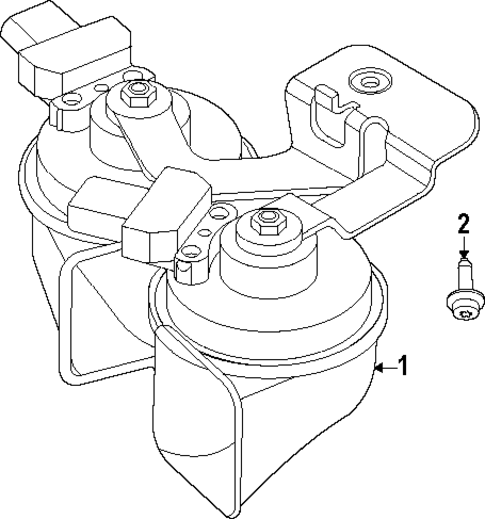 2
1