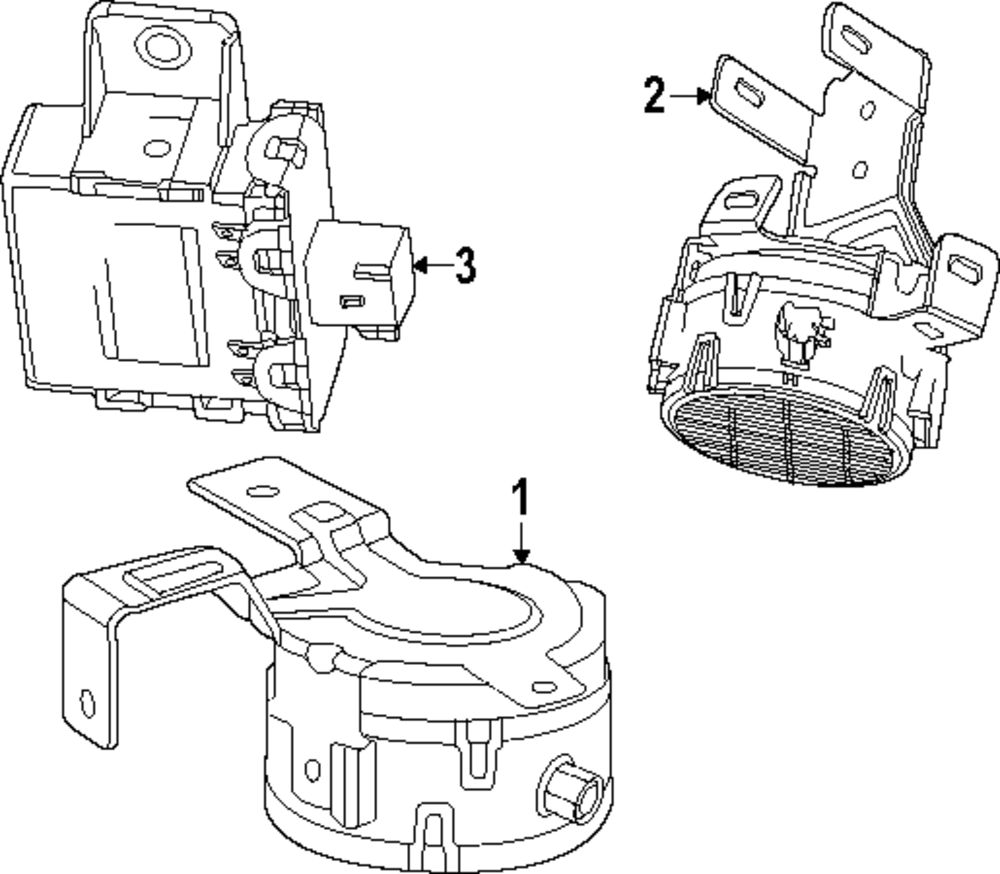 2
3
1