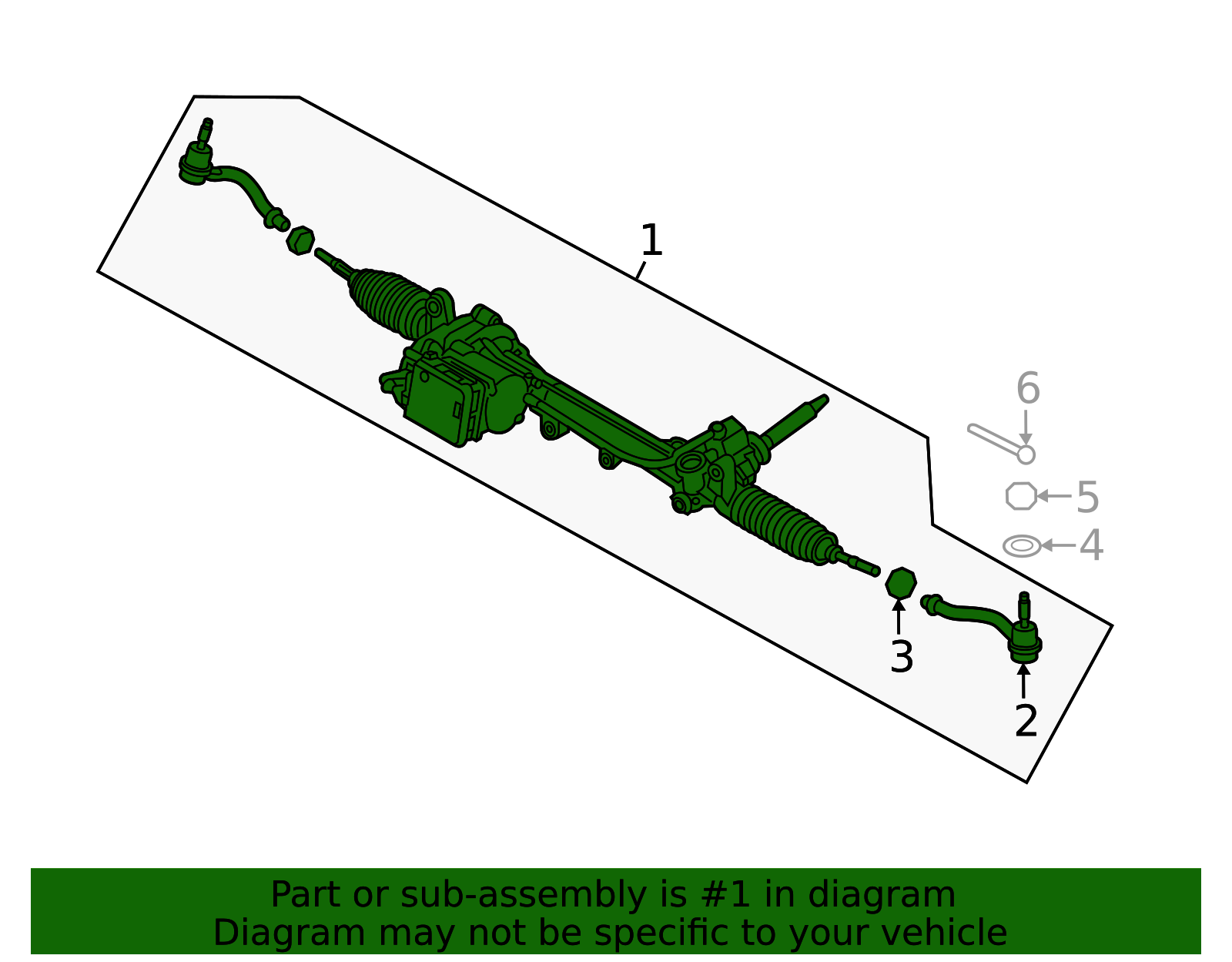 1
6
5
4
3
2

Part or sub-assembly is #1 in diagram
Diagram may not be specific to your vehicle