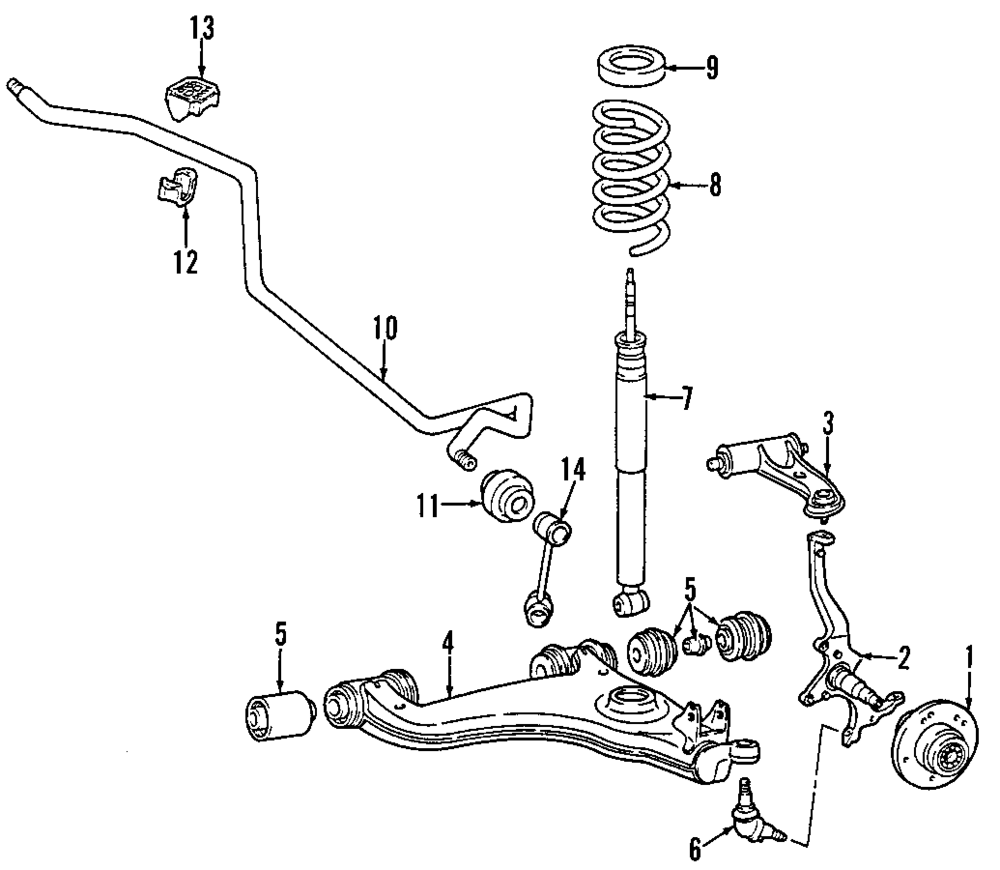 13
9
8
12
10
7
3
11
14
5
5
4
2
1
6