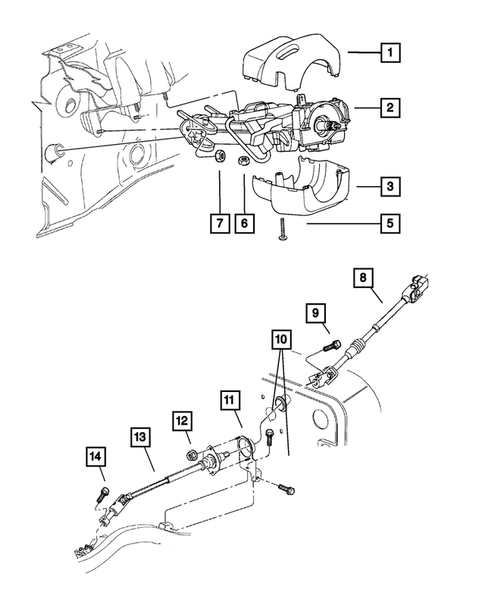 1
2
3
7
6
5
8
9
10
11
12
13
14