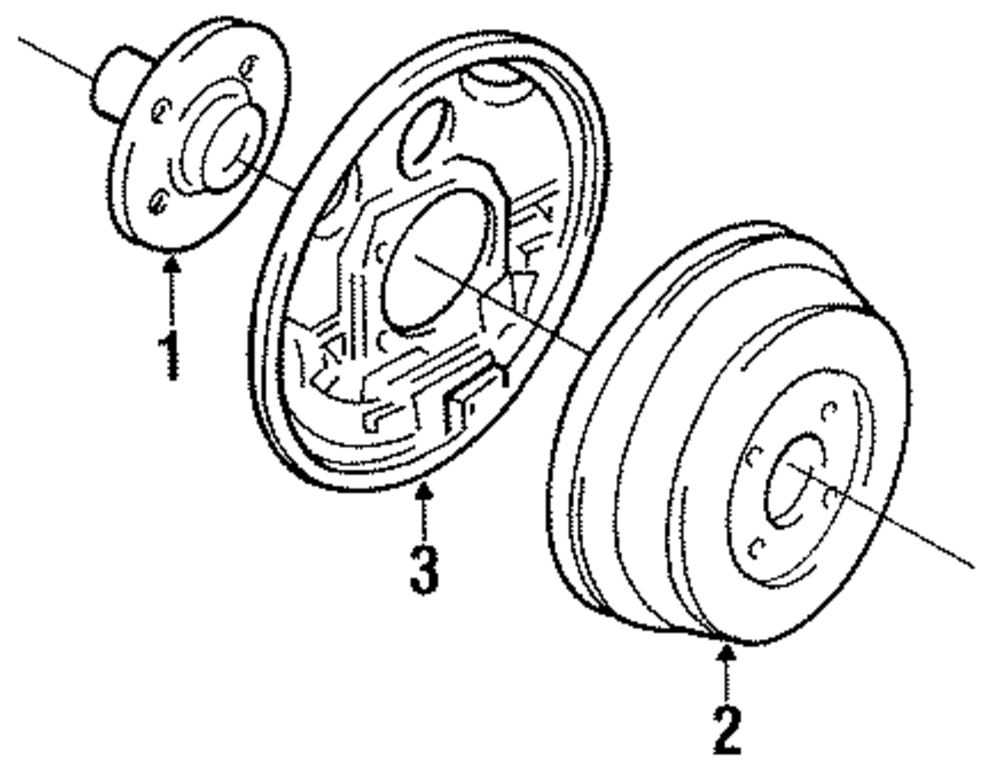 1
3
2