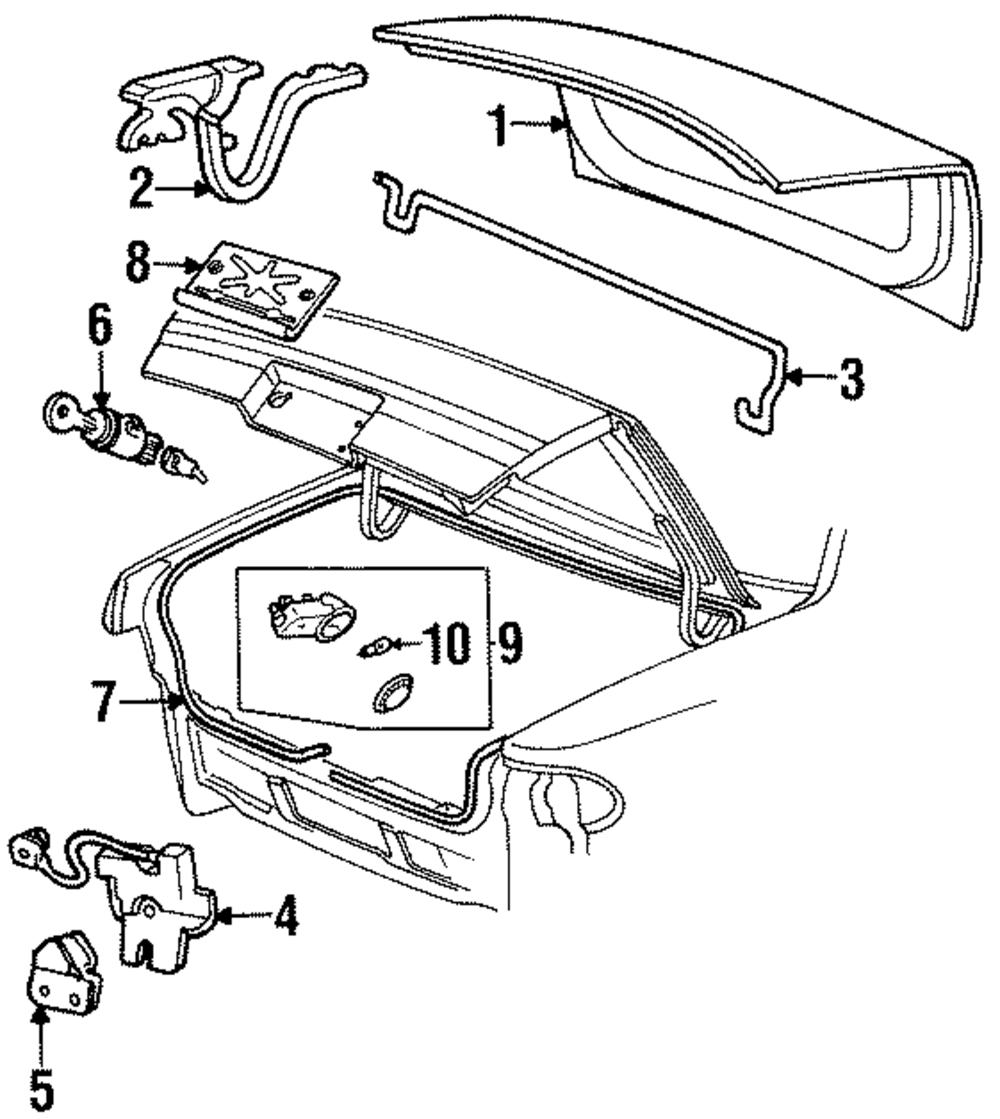 1
2
8
6
3
10
9
7
4
5