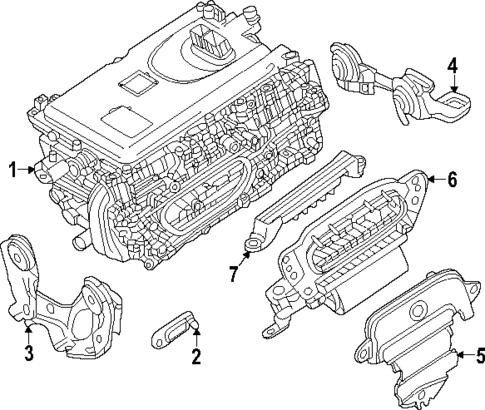 4
1
6
7
3
2
5