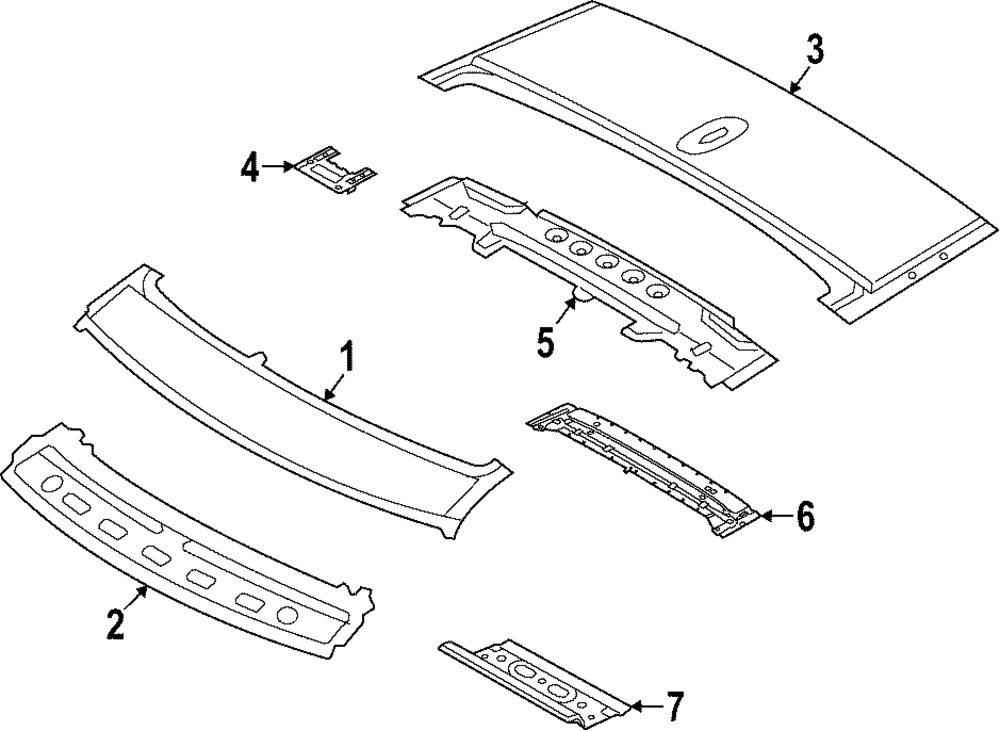 3
4
5
1
6
2
7