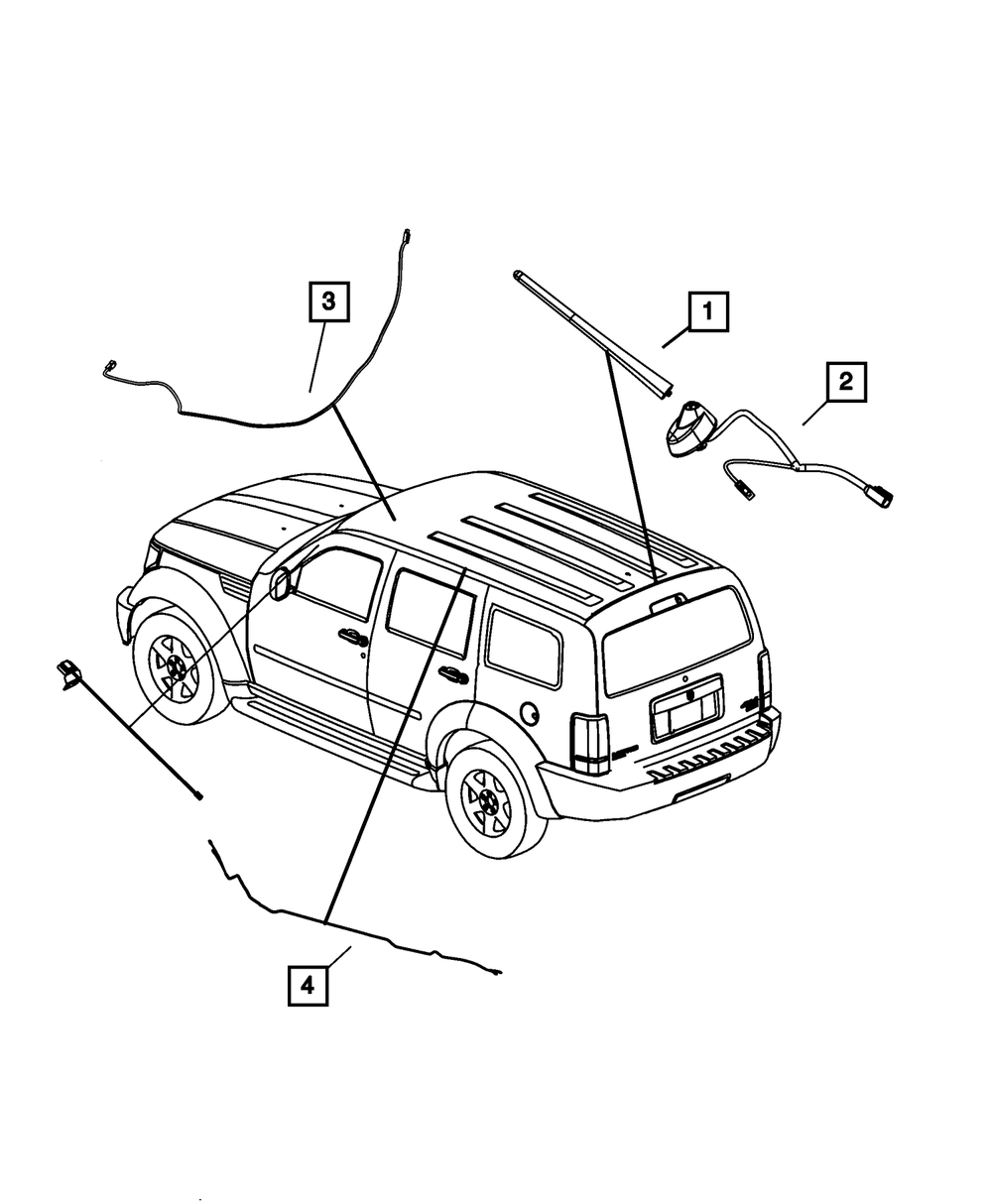 3
1
2
4