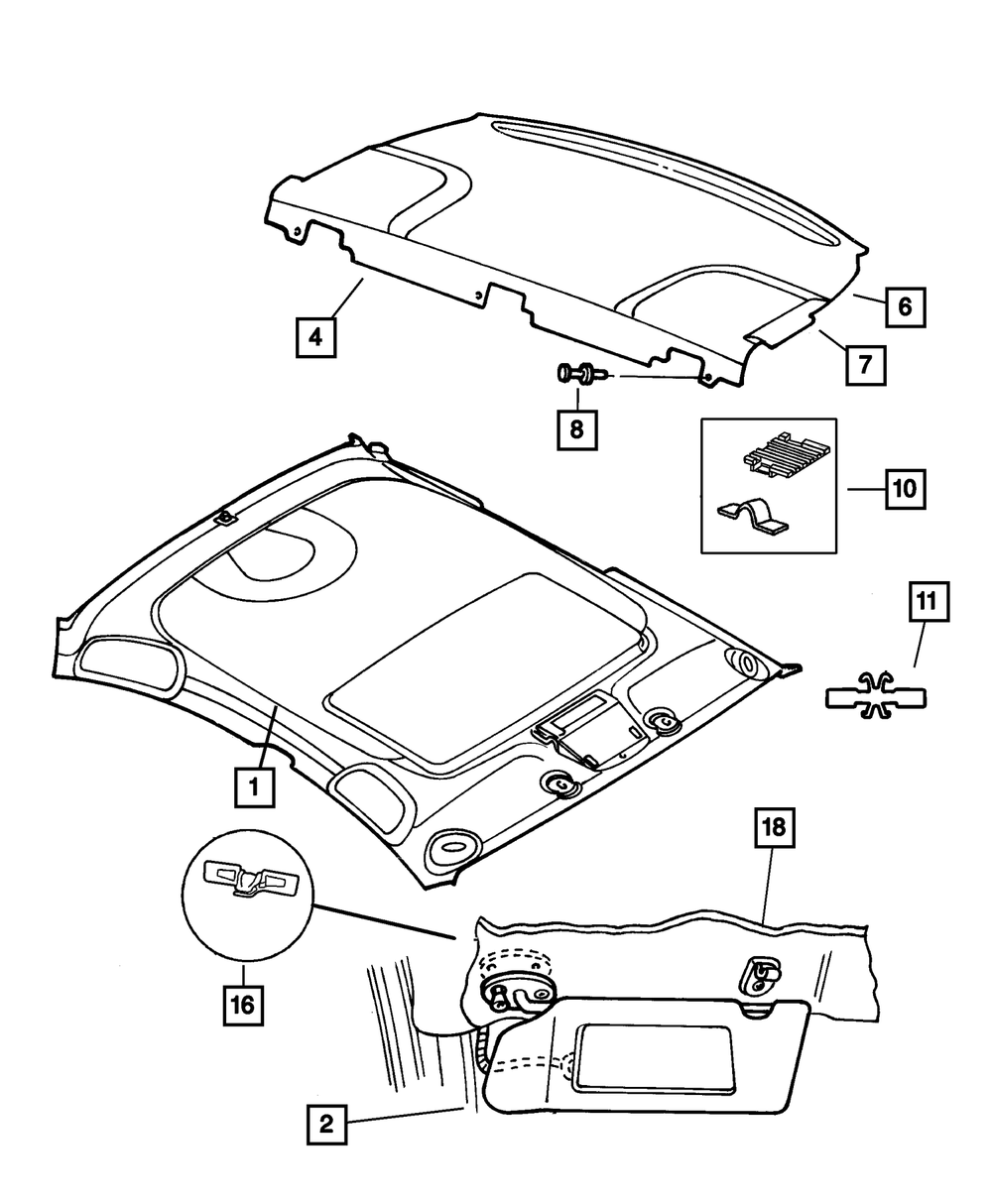 4
6
7
8
10
11
1
18
16
2