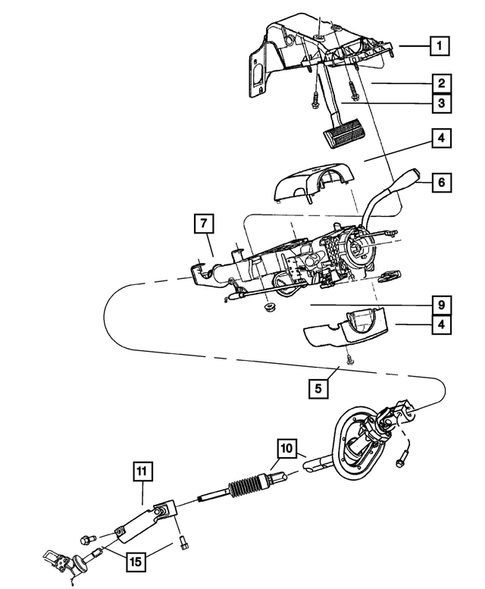 1
2
3
4
6
7
9
4
5
10
11
15