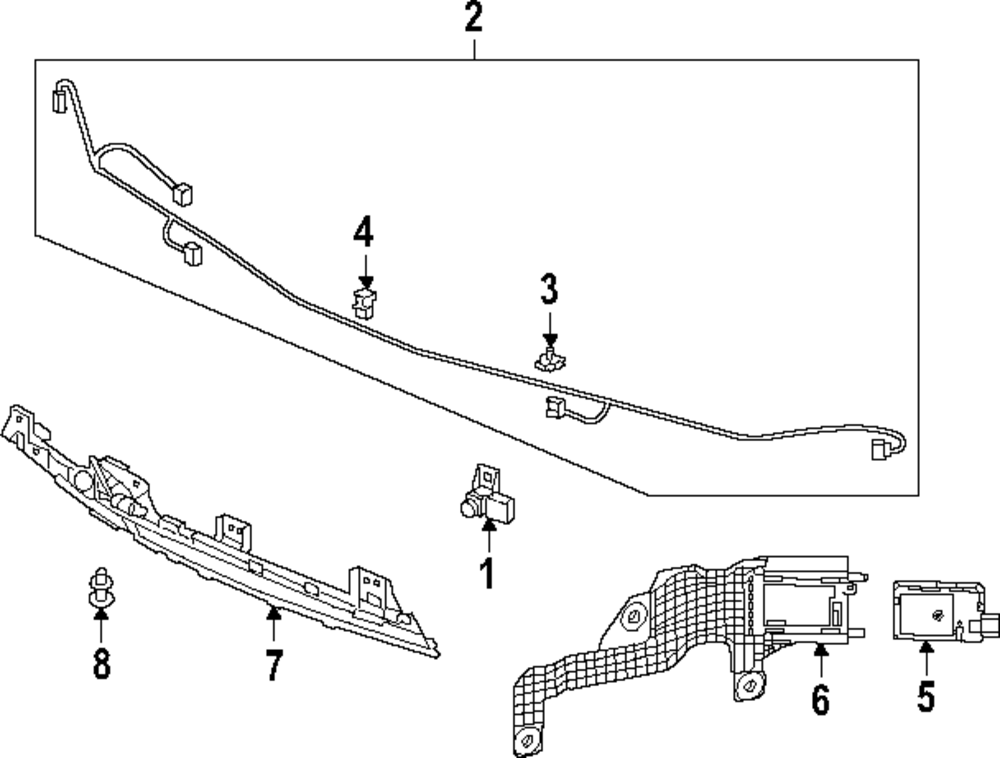 2
4
3
1
8
7
6
5